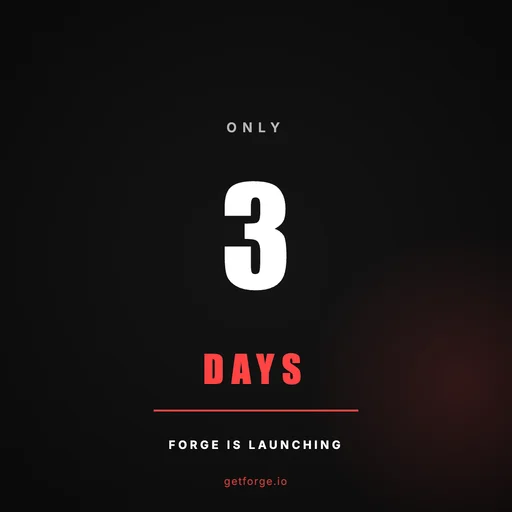 ONLY

3

DAYS

FORGE IS LAUNCHING

getforge.io